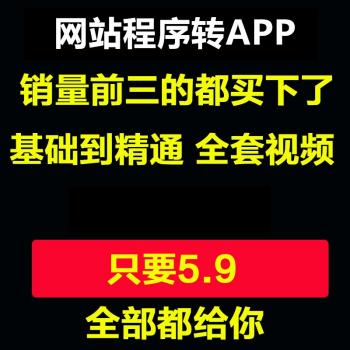 网站程序转APP

销量前三的都买下了

基础到精通 全套视频

只要5.9

全部都给你